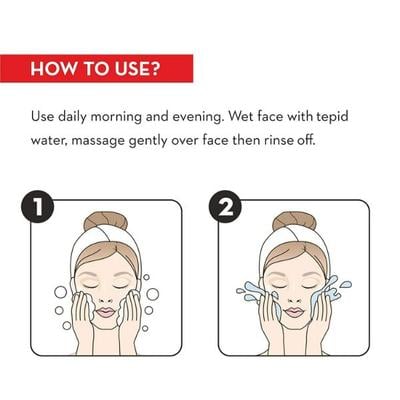 HOW TO USE?

Use daily morning and evening. Wet face with tepid water, massage gently over face then rinse off.

1

2