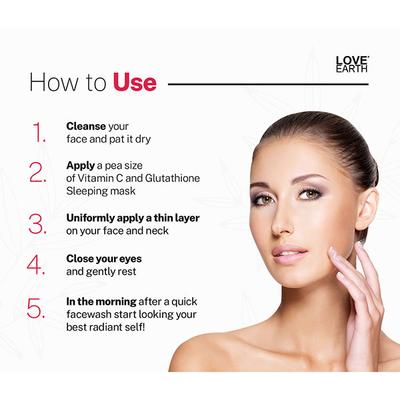 LOVE EARTH

How to Use

1. Cleanse your face and pat it dry

2. Apply a pea size of Vitamin C and Glutathione Sleeping mask

3. Uniformly apply a thin layer on your face and neck

4. Close your eyes and gently rest

5. In the morning after a quick facewash start looking your best radiant self!