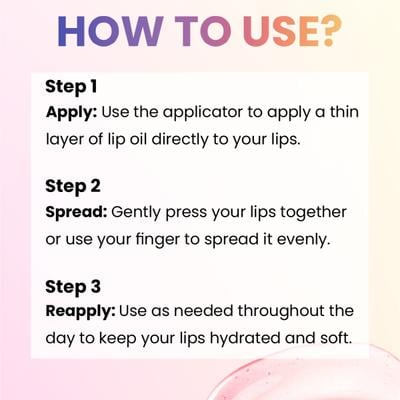 HOW TO USE?

Step 1
Apply: Use the applicator to apply a thin layer of lip oil directly to your lips.

Step 2
Spread: Gently press your lips together or use your finger to spread it evenly.

Step 3
Reapply: Use as needed throughout the day to keep your lips hydrated and soft.