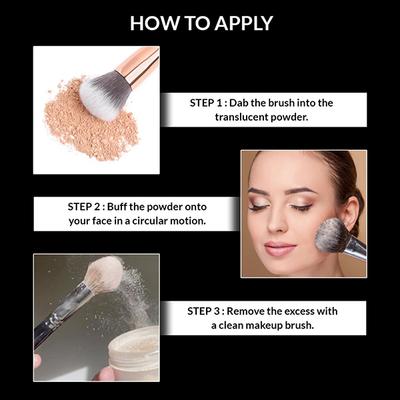 HOW TO APPLY

STEP 1 : Dab the brush into the translucent powder.

STEP 2 : Buff the powder onto your face in a circular motion.

STEP 3 : Remove the excess with a clean makeup brush.