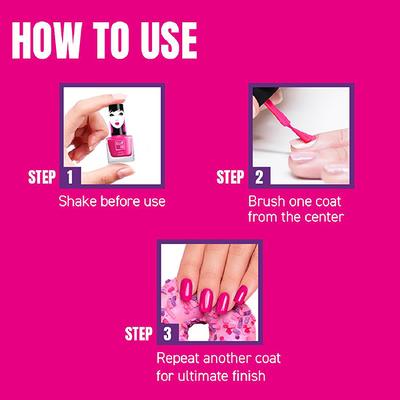 HOW TO USE

STEP 1
Shake before use

STEP 2
Brush one coat from the center

STEP 3
Repeat another coat for ultimate finish