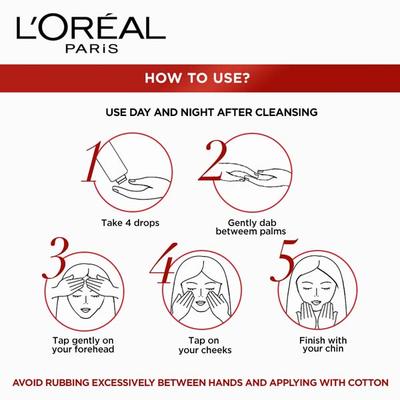 L'ORÉAL
PARIS

HOW TO USE?

USE DAY AND NIGHT AFTER CLEANSING

1
Take 4 drops

2
Gently dab betweem palms

3
Tap gently on your forehead

4
Tap on your cheeks

5
Finish with your chin

AVOID RUBBING EXCESSIVELY BETWEEN HANDS AND APPLYING WITH COTTON