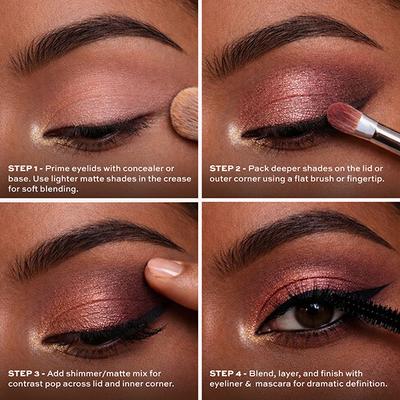 STEP 1 - Prime eyelids with concealer or base. Use lighter matte shades in the crease for soft blending.

STEP 2 - Pack deeper shades on the lid or outer corner using a flat brush or fingertip.

STEP 3 - Add shimmer/matte mix for contrast pop across lid and inner corner.

STEP 4 - Blend, layer, and finish with eyeliner & mascara for dramatic definition.