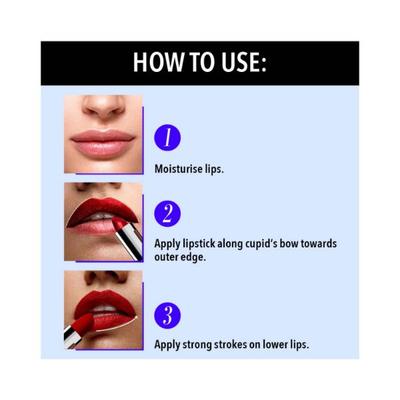 HOW TO USE:

1

Moisturise lips.

2

Apply lipstick along cupid's bow towards outer edge.

3

Apply strong strokes on lower lips.