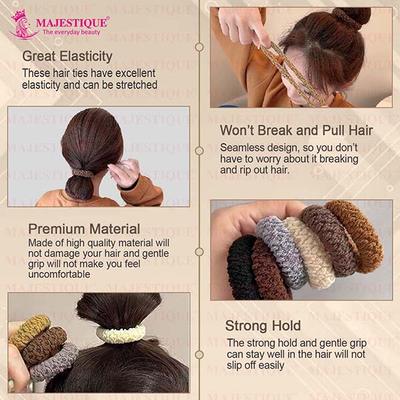 MAJESTIQUE®
The everyday beauty

Great Elasticity
These hair ties have excellent elasticity and can be stretched

Premium Material
Made of high quality material will not damage your hair and gentle grip will not make you feel uncomfortable

Won't Break and Pull Hair
Seamless design, so you don't have to worry about it breaking and rip out hair.

Strong Hold
The strong hold and gentle grip can stay well in the hair will not slip off easily