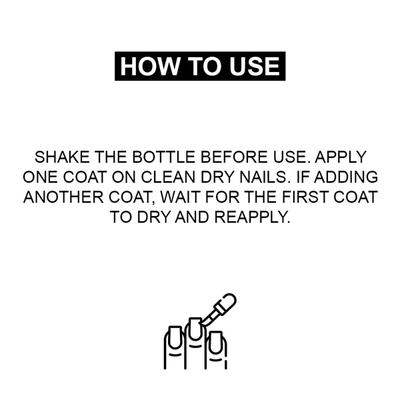 HOW TO USE

SHAKE THE BOTTLE BEFORE USE. APPLY ONE COAT ON CLEAN DRY NAILS. IF ADDING ANOTHER COAT, WAIT FOR THE FIRST COAT TO DRY AND REAPPLY.