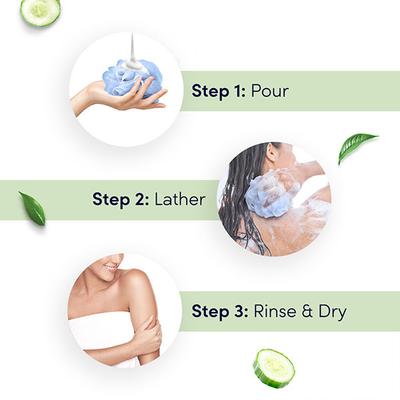 Step 1: Pour

Step 2: Lather

Step 3: Rinse & Dry