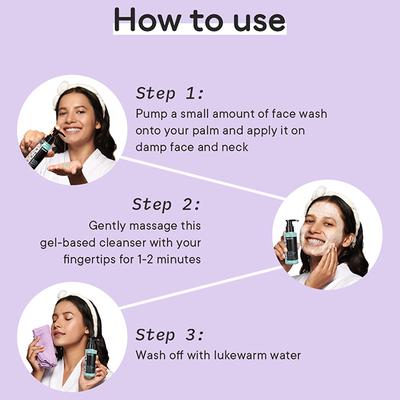 How to use

Step 1:
Pump a small amount of face wash onto your palm and apply it on damp face and neck

Step 2:
Gently massage this gel-based cleanser with your fingertips for 1-2 minutes

Step 3:
Wash off with lukewarm water