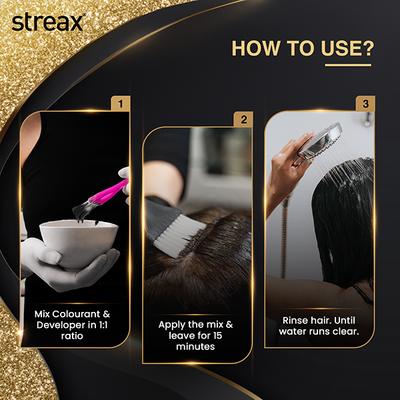 streax

HOW TO USE?

1

Mix Colourant & Developer in 1:1 ratio

2

Apply the mix & leave for 15 minutes

3

Rinse hair. Until water runs clear.