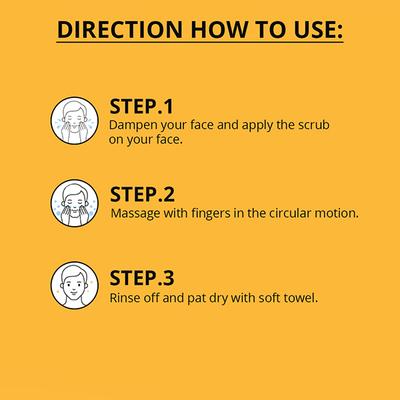 DIRECTION HOW TO USE:

STEP.1
Dampen your face and apply the scrub on your face.

STEP.2
Massage with fingers in the circular motion.

STEP.3
Rinse off and pat dry with soft towel.