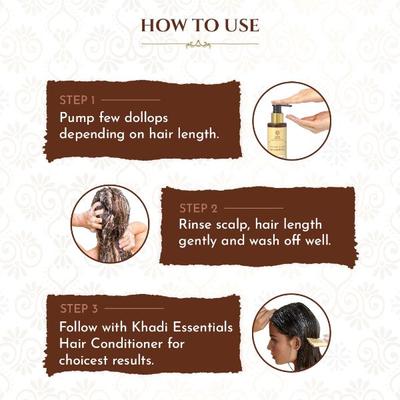 HOW TO USE

STEP 1
Pump few dollops depending on hair length.

STEP 2
Rinse scalp, hair length gently and wash off well.

STEP 3
Follow with Khadi Essentials Hair Conditioner for choicest results.