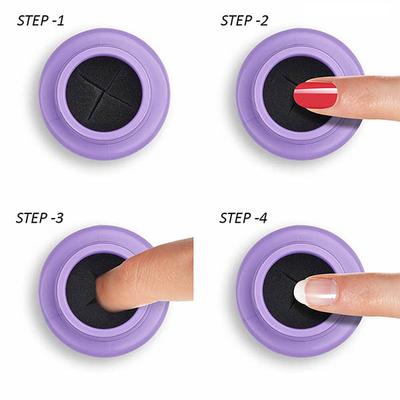 STEP -1

STEP -2

STEP -3

STEP -4