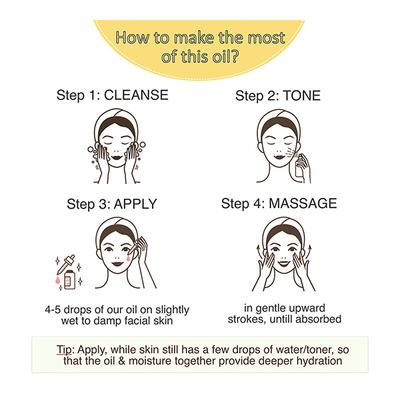 How to make the most of this oil?

Step 1: CLEANSE

Step 2: TONE

Step 3: APPLY

4-5 drops of our oil on slightly wet to damp facial skin

Step 4: MASSAGE

in gentle upward strokes, untill absorbed

Tip: Apply, while skin still has a few drops of water/toner, so that the oil & moisture together provide deeper hydration