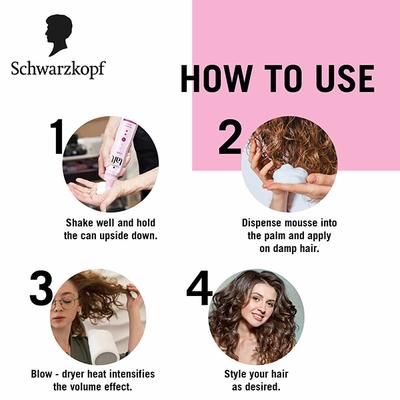 Schwarzkopf

HOW TO USE

1

taft

Shake well and hold the can upside down.

2

Dispense mousse into the palm and apply on damp hair.

3

Blow - dryer heat intensifies the volume effect.

4

Style your hair as desired.