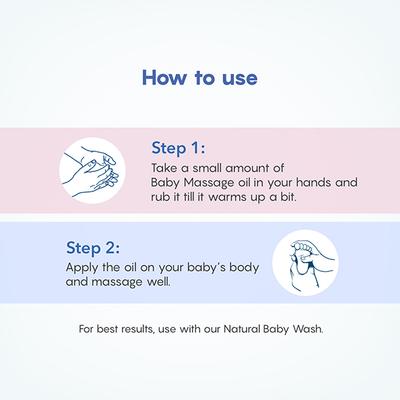 How to use

Step 1:
Take a small amount of Baby Massage oil in your hands and rub it till it warms up a bit.

Step 2:
Apply the oil on your baby's body and massage well.

For best results, use with our Natural Baby Wash.