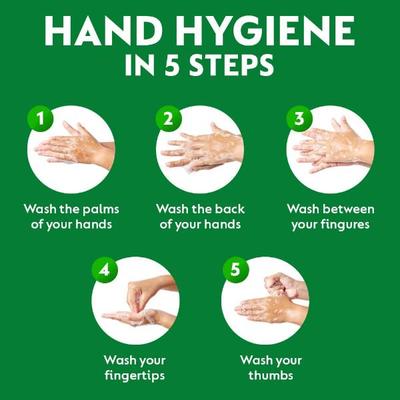 HAND HYGIENE
IN 5 STEPS

1
Wash the palms of your hands

2
Wash the back of your hands

3
Wash between your fingures

4
Wash your fingertips

5
Wash your thumbs