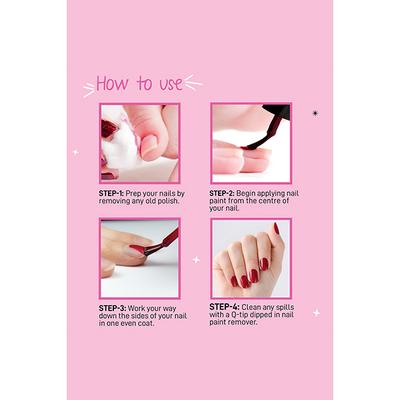 How to use

STEP-1: Prep your nails by removing any old polish.

STEP-2: Begin applying nail paint from the centre of your nail.

STEP-3: Work your way down the sides of your nail in one even coat.

STEP-4: Clean any spills with a Q-tip dipped in nail paint remover.