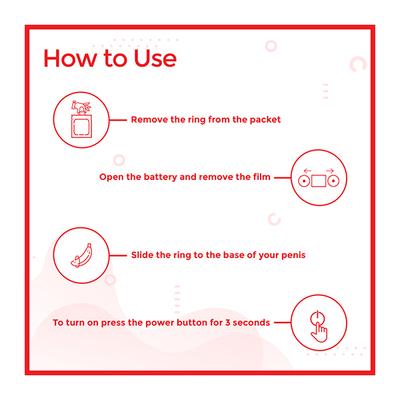 How to Use

Remove the ring from the packet

Open the battery and remove the film

Slide the ring to the base of your penis

To turn on press the power button for 3 seconds