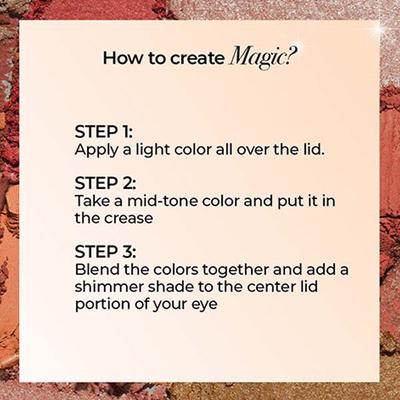 How to create Magic?

STEP 1:
Apply a light color all over the lid.

STEP 2:
Take a mid-tone color and put it in the crease

STEP 3:
Blend the colors together and add a shimmer shade to the center lid portion of your eye