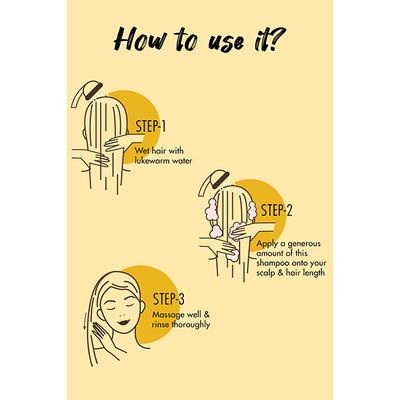 How to use it?

STEP-1
Wet hair with lukewarm water

STEP-2
Apply a generous amount of this shampoo onto your scalp & hair length

STEP-3
Massage well & rinse thoroughly