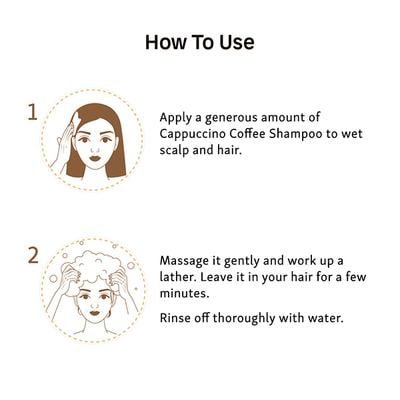 How To Use

1

Apply a generous amount of Cappuccino Coffee Shampoo to wet scalp and hair.

2

Massage it gently and work up a lather. Leave it in your hair for a few minutes.

Rinse off thoroughly with water.