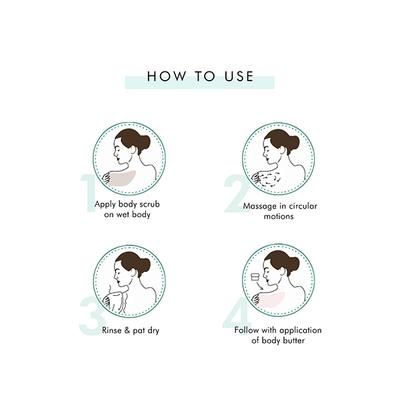 HOW TO USE

1
Apply body scrub on wet body

2
Massage in circular motions

3
Rinse & pat dry

4
Follow with application of body butter