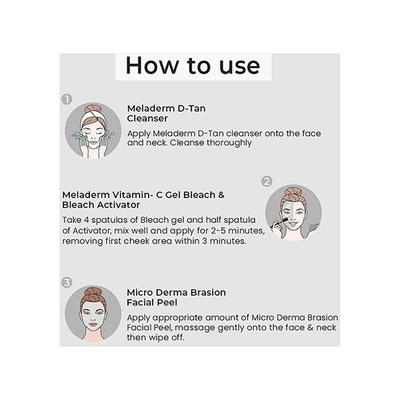 How to use

1

Meladerm D-Tan Cleanser

Apply Meladerm D-Tan cleanser onto the face and neck. Cleanse thoroughly

2

Meladerm Vitamin- C Gel Bleach & Bleach Activator

Take 4 spatulas of Bleach gel and half spatula of Activator, mix well and apply for 2-5 minutes, removing first cheek area within 3 minutes.

3

Micro Derma Brasion Facial Peel

Apply appropriate amount of Micro Derma Brasion Facial Peel, massage gently onto the face & neck then wipe off.