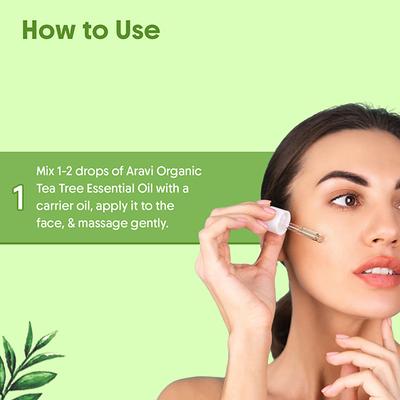 How to Use

1 Mix 1-2 drops of Aravi Organic Tea Tree Essential Oil with a carrier oil, apply it to the face, & massage gently.