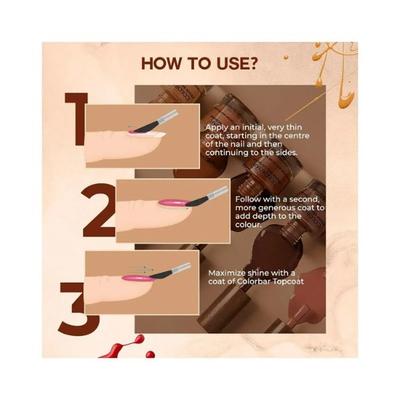 HOW TO USE?

1

Apply an initial, very thin coat, starting in the centre of the nail and then continuing to the sides.

2

Follow with a second, more generous coat to add depth to the colour.

3

Maximize shine with a coat of Colorbar Topcoat