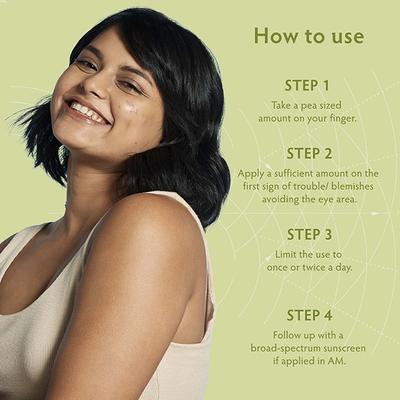 How to use

STEP 1

Take a pea sized amount on your finger.

STEP 2

Apply a sufficient amount on the first sign of trouble/ blemishes avoiding the eye area.

STEP 3

Limit the use to once or twice a day.

STEP 4

Follow up with a broad-spectrum sunscreen if applied in AM.