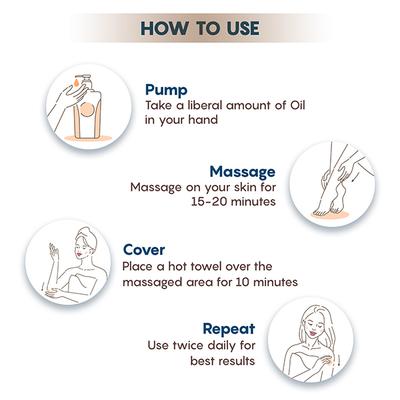 HOW TO USE

Pump
Take a liberal amount of Oil in your hand

Massage
Massage on your skin for 15-20 minutes

Cover
Place a hot towel over the massaged area for 10 minutes

Repeat
Use twice daily for best results