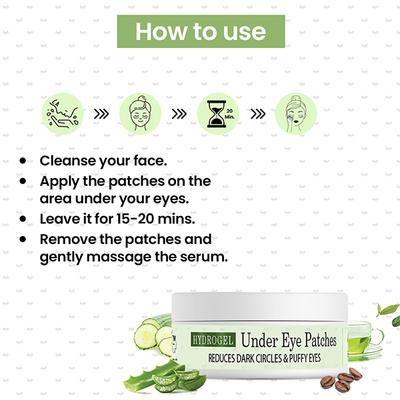 How to use

20 Min.

- Cleanse your face.
- Apply the patches on the area under your eyes.
- Leave it for 15-20 mins.
- Remove the patches and gently massage the serum.

HYDROGEL Under Eye Patches
REDUCES DARK CIRCLES & PUFFY EYES