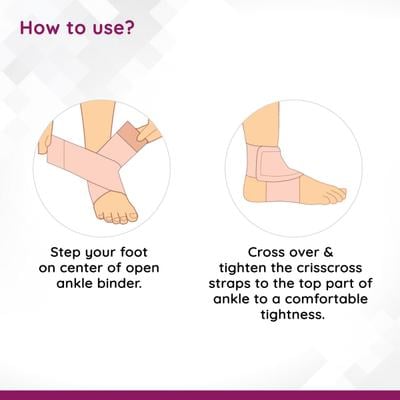 How to use?

Step your foot on center of open ankle binder.

Cross over & tighten the crisscross straps to the top part of ankle to a comfortable tightness.