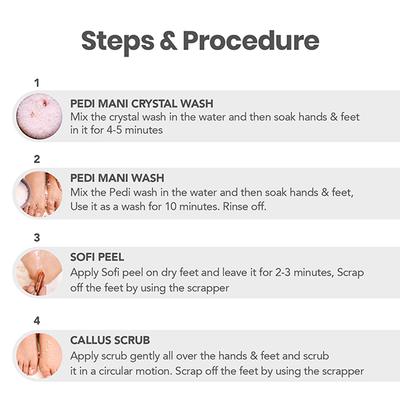 Steps & Procedure

1

PEDI MANI CRYSTAL WASH
Mix the crystal wash in the water and then soak hands & feet in it for 4-5 minutes

2

PEDI MANI WASH
Mix the Pedi wash in the water and then soak hands & feet, Use it as a wash for 10 minutes. Rinse off.

3

SOFI PEEL
Apply Sofi peel on dry feet and leave it for 2-3 minutes, Scrap off the feet by using the scrapper

4

CALLUS SCRUB
Apply scrub gently all over the hands & feet and scrub it in a circular motion. Scrap off the feet by using the scrapper