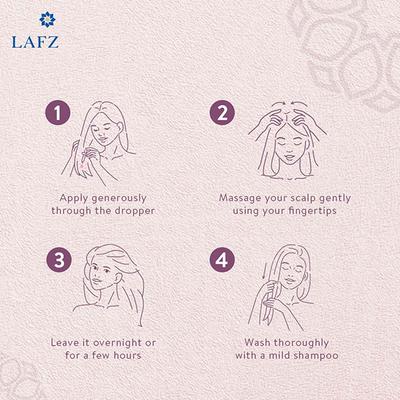 LAFZ

1

Apply generously through the dropper

2

Massage your scalp gently using your fingertips

3

Leave it overnight or for a few hours

4

Wash thoroughly with a mild shampoo