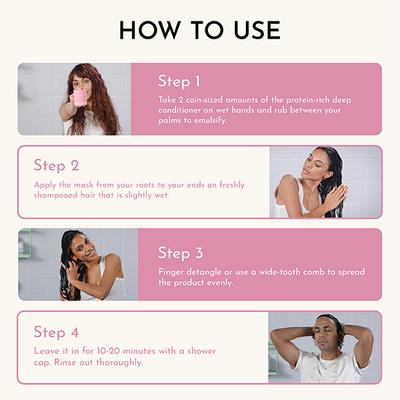 HOW TO USE

Step 1

Take 2 coin-sized amounts of the protein-rich deep conditioner on wet hands and rub between your palms to emulsify.

Step 2

Apply the mask from your roots to your ends on freshly shampooed hair that is slightly wet.

Step 3

Finger detangle or use a wide-tooth comb to spread the product evenly.

Step 4

Leave it in for 10-20 minutes with a shower cap. Rinse out thoroughly.