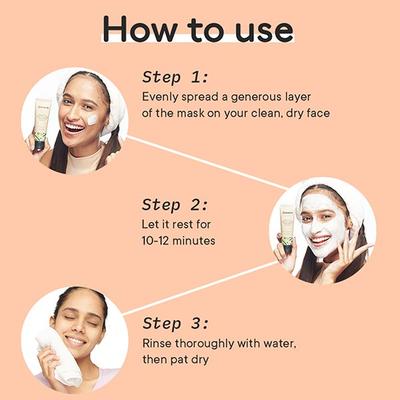 How to use

Step 1:
Evenly spread a generous layer of the mask on your clean, dry face

Step 2:
Let it rest for 10-12 minutes

Step 3:
Rinse thoroughly with water, then pat dry