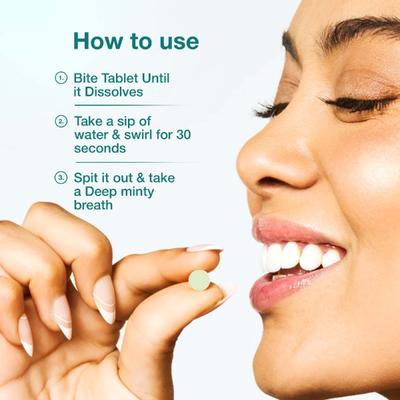 How to use

1. Bite Tablet Until it Dissolves

2. Take a sip of water & swirl for 30 seconds

3. Spit it out & take a Deep minty breath