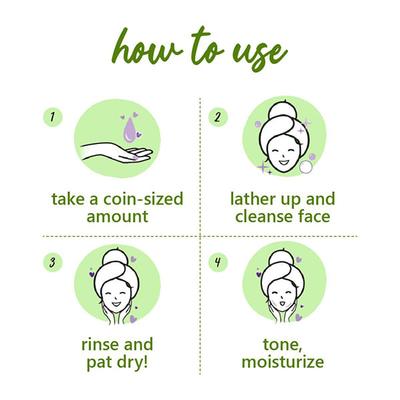 how to use

1

take a coin-sized amount

2

lather up and cleanse face

3

rinse and pat dry!

4

tone, moisturize