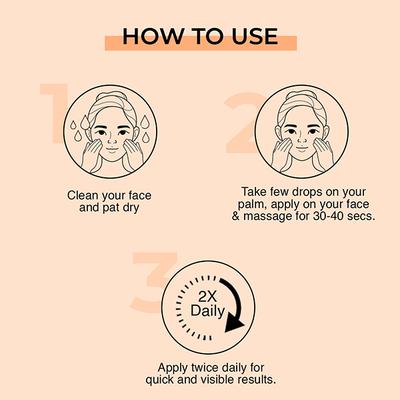 HOW TO USE

1

Clean your face and pat dry

2

Take few drops on your palm, apply on your face & massage for 30-40 secs.

3

2X Daily

Apply twice daily for quick and visible results.