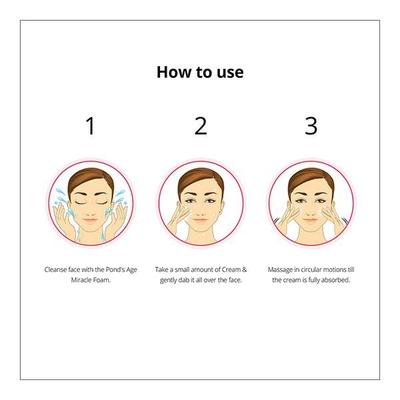 How to use

1

Cleanse face with the Pond's Age Miracle Foam.

2

Take a small amount of Cream & gently dab it all over the face.

3

Massage in circular motions till the cream is fully absorbed.