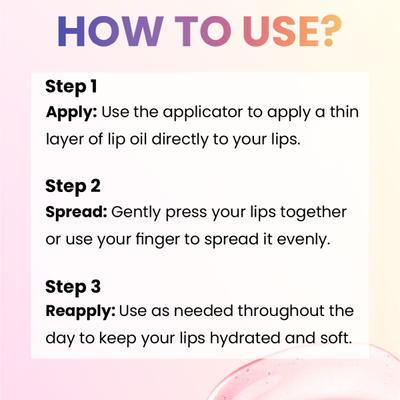 HOW TO USE?

Step 1
Apply: Use the applicator to apply a thin layer of lip oil directly to your lips.

Step 2
Spread: Gently press your lips together or use your finger to spread it evenly.

Step 3
Reapply: Use as needed throughout the day to keep your lips hydrated and soft.