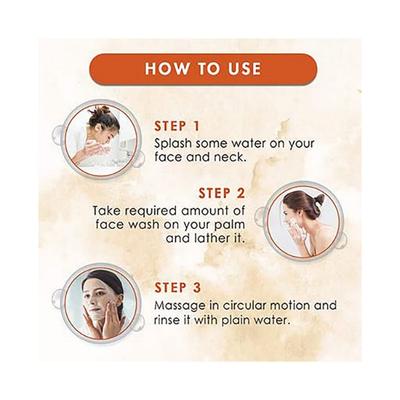 HOW TO USE

STEP 1
Splash some water on your face and neck.

STEP 2
Take required amount of face wash on your palm and lather it.

STEP 3
Massage in circular motion and rinse it with plain water.