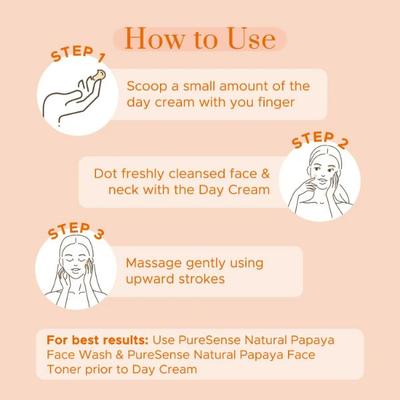 How to Use

STEP 1

Scoop a small amount of the day cream with you finger

STEP 2

Dot freshly cleansed face & neck with the Day Cream

STEP 3

Massage gently using upward strokes

For best results: Use PureSense Natural Papaya Face Wash & PureSense Natural Papaya Face Toner prior to Day Cream