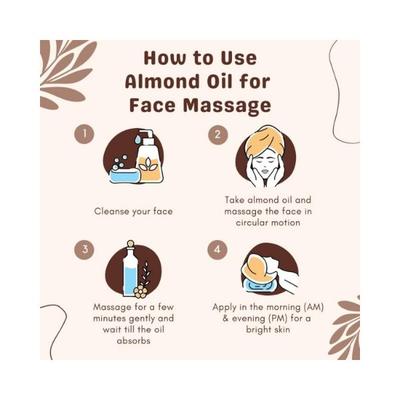 How to Use Almond Oil for Face Massage

1

Cleanse your face

2

Take almond oil and massage the face in circular motion

3

Massage for a few minutes gently and wait till the oil absorbs

4

Apply in the morning (AM) & evening (PM) for a bright skin