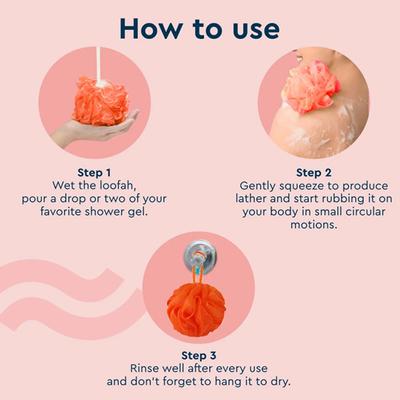 How to use

Step 1
Wet the loofah, pour a drop or two of your favorite shower gel.

Step 2
Gently squeeze to produce lather and start rubbing it on your body in small circular motions.

Step 3
Rinse well after every use and don't forget to hang it to dry.