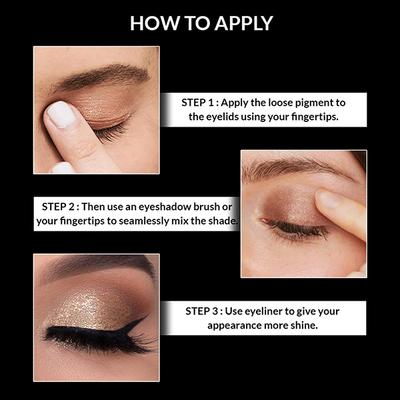 HOW TO APPLY

STEP 1 : Apply the loose pigment to the eyelids using your fingertips.

STEP 2 : Then use an eyeshadow brush or your fingertips to seamlessly mix the shade.

STEP 3 : Use eyeliner to give your appearance more shine.