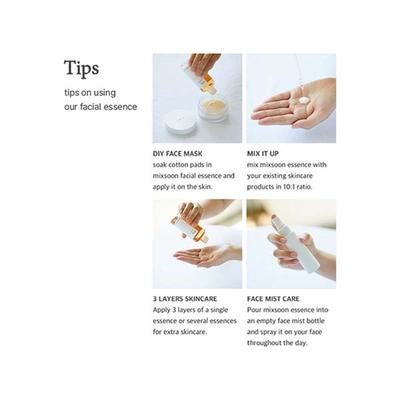 Tips

tips on using
our facial essence

DIY FACE MASK
soak cotton pads in mixsoon facial essence and apply it on the skin.

MIX IT UP
mix mixsoon essence with your existing skincare products in 10:1 ratio.

3 LAYERS SKINCARE
Apply 3 layers of a single essence or several essences for extra skincare.

FACE MIST CARE
Pour mixsoon essence into an empty face mist bottle and spray it on your face throughout the day.