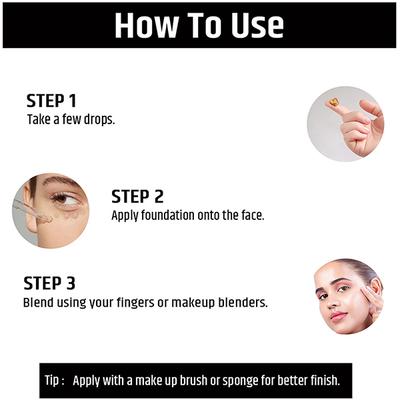 How To Use

STEP 1
Take a few drops.

STEP 2
Apply foundation onto the face.

STEP 3
Blend using your fingers or makeup blenders.

Tip : Apply with a make up brush or sponge for better finish.