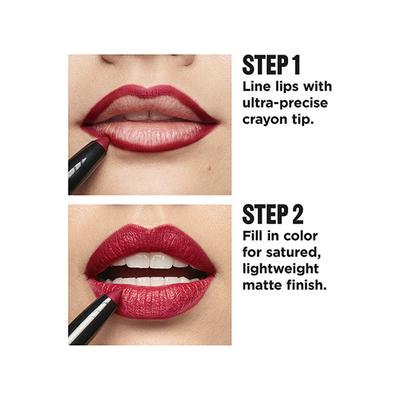 STEP 1
Line lips with ultra-precise crayon tip.

STEP 2
Fill in color for satured, lightweight matte finish.